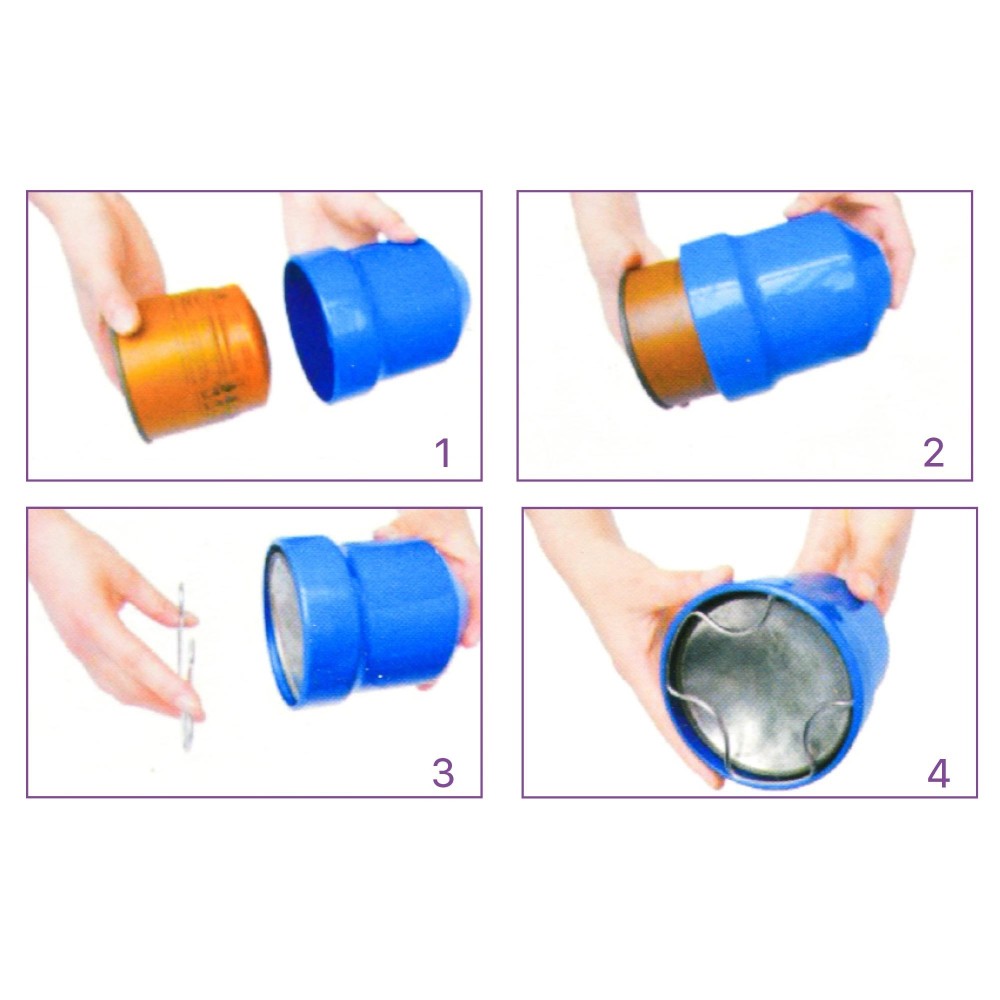 1

2

3

4